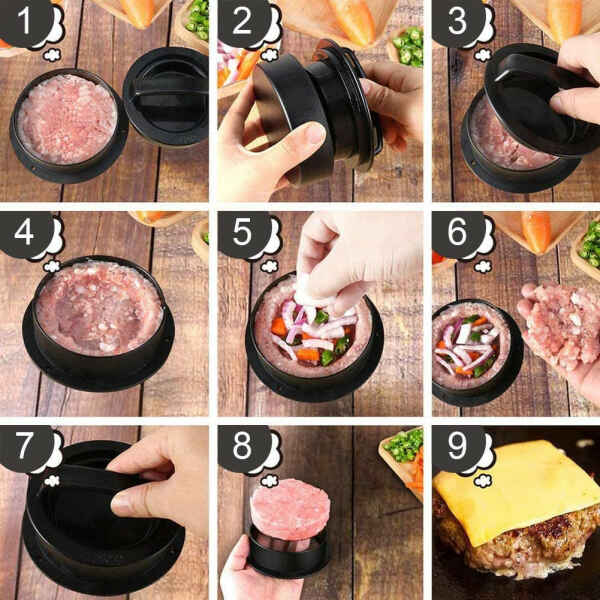 1
2
3
4
5
6
7
8
9